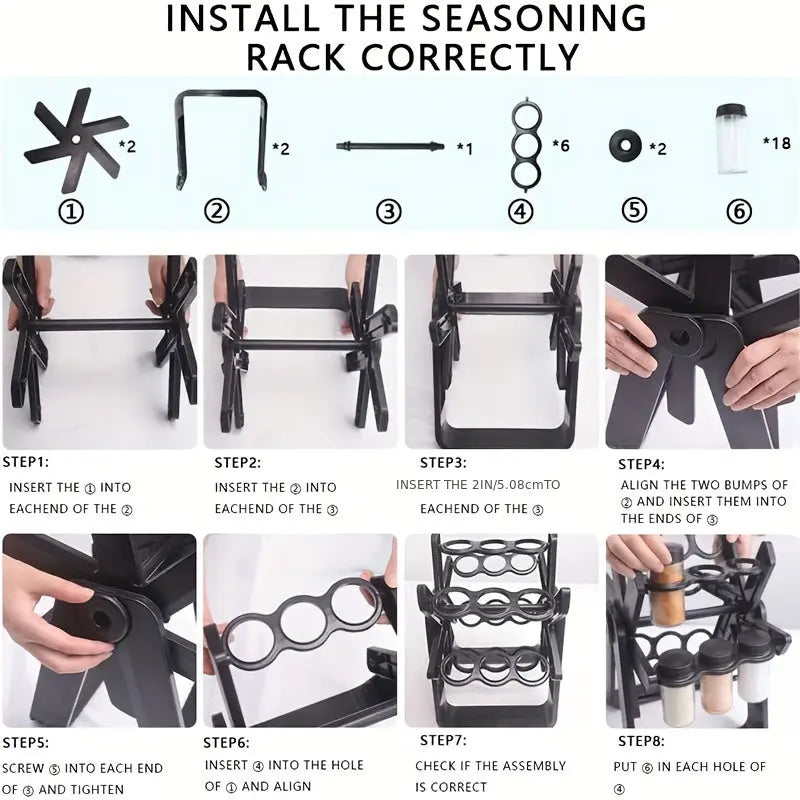 INSTALL THE SEASONING RACK CORRECTLY

*2
①

*2
②

*1
③

*6
④

*2
⑤

*18
⑥

STEP1:
INSERT THE ① INTO EACHEND OF THE ②

STEP2:
INSERT THE ② INTO EACHEND OF THE ③

STEP3:
INSERT THE 2IN/5.08cmTO EACHEND OF THE ③

STEP4:
ALIGN THE TWO BUMPS OF ② AND INSERT THEM INTO THE ENDS OF ③

STEP5:
SCREW ⑤ INTO EACH END OF ③ AND TIGHTEN

STEP6:
INSERT ④ INTO THE HOLE OF ① AND ALIGN

STEP7:
CHECK IF THE ASSEMBLY IS CORRECT

STEP8:
PUT ⑥ IN EACH HOLE OF ④